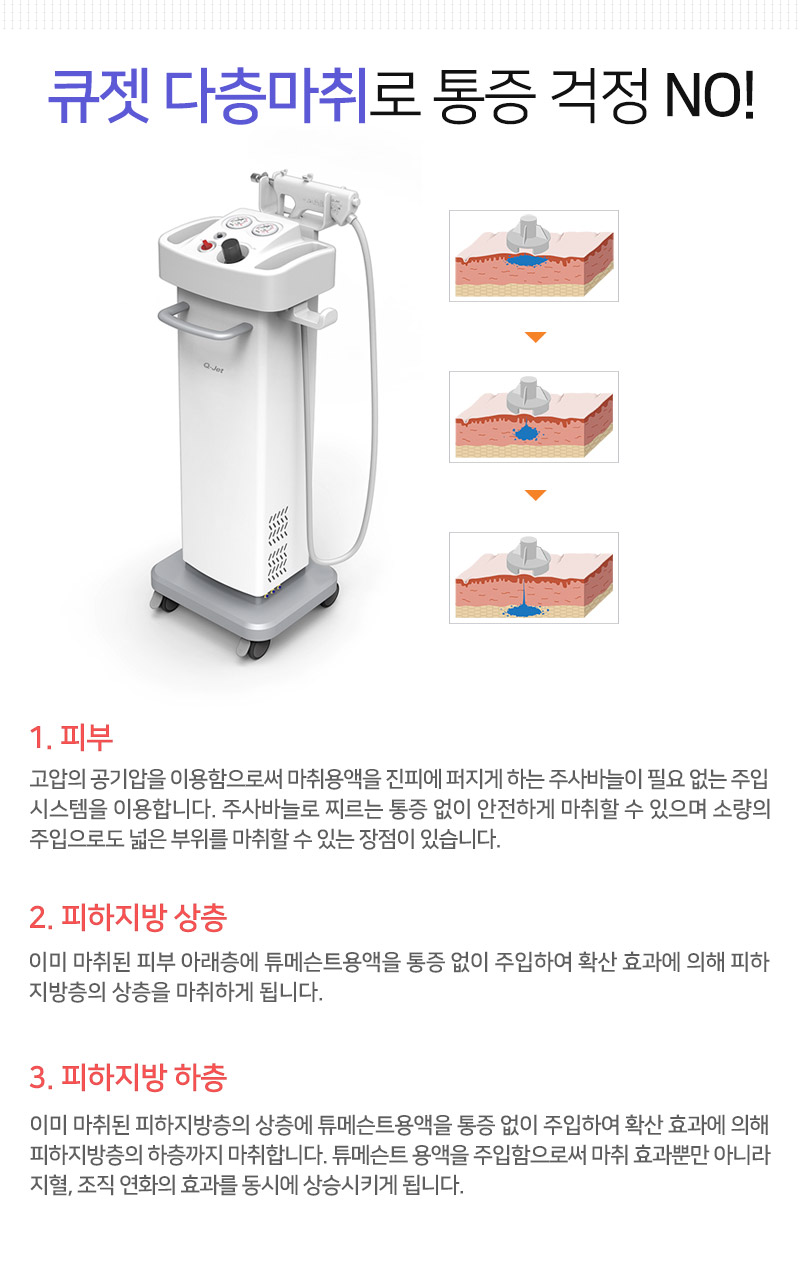 큐젯 다층마취로 통증 걱정 NO!

Q-Jet

1. 피부

고압의 공기압을 이용함으로써 마취용액을 진피에 퍼지게 하는 주사바늘이 필요 없는 주입 시스템을 이용합니다. 주사바늘로 찌르는 통증 없이 안전하게 마취할 수 있으며 소량의 주입으로도 넓은 부위를 마취할 수 있는 장점이 있습니다.

2. 피하지방 상층

이미 마취된 피부 아래층에 튜메슨트용액을 통증 없이 주입하여 확산 효과에 의해 피하지방층의 상층을 마취하게 됩니다.

3. 피하지방 하층

이미 마취된 피하지방층의 상층에 튜메슨트용액을 통증 없이 주입하여 확산 효과에 의해 피하지방층의 하층까지 마취합니다. 튜메슨트 용액을 주입함으로써 마취 효과뿐만 아니라 지혈, 조직 연화의 효과를 동시에 상승시키게 됩니다.